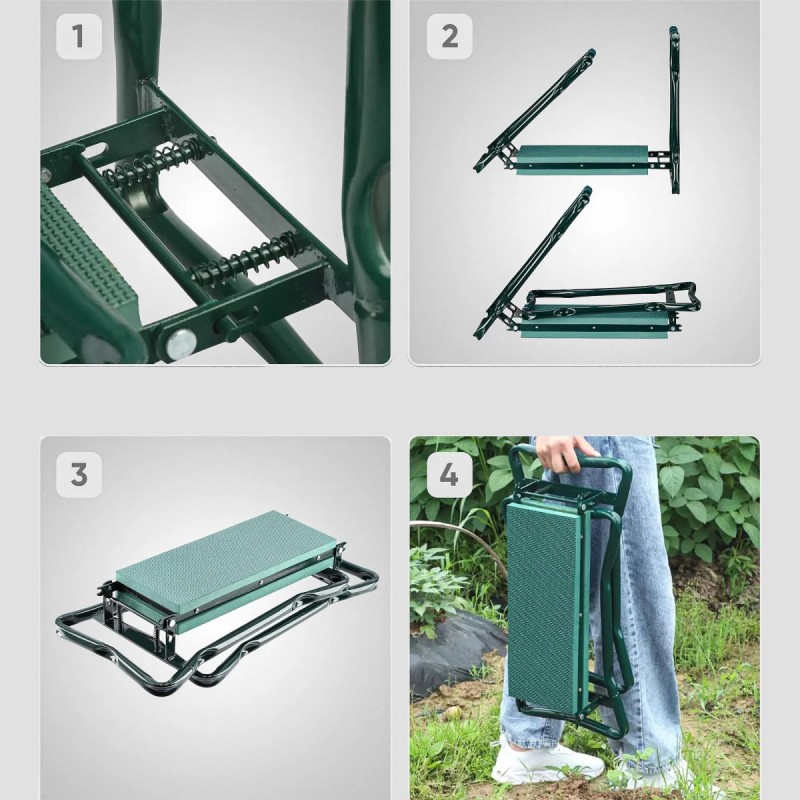 1

2

3

4